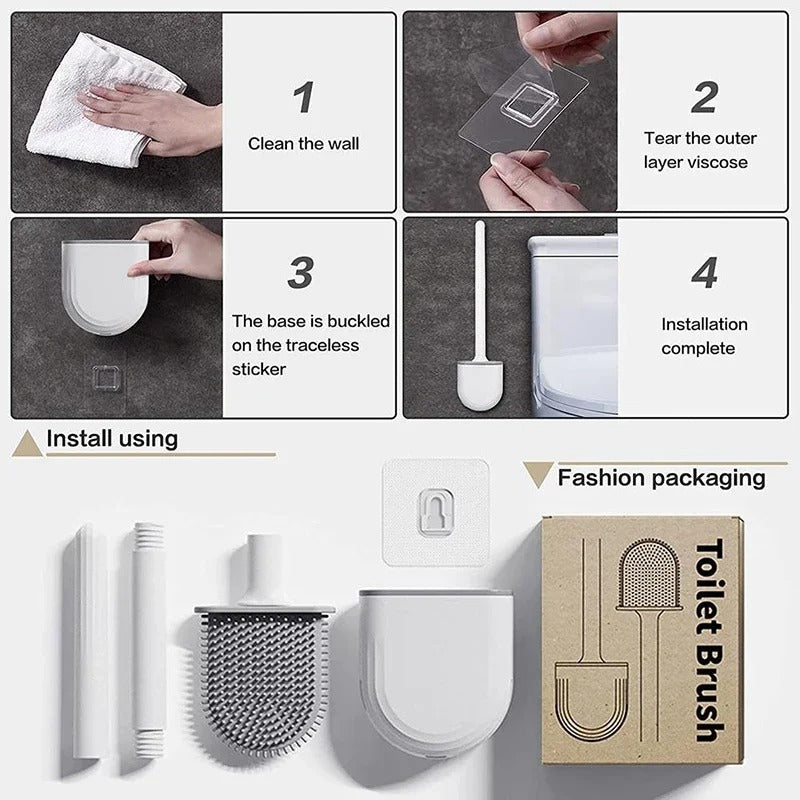 1
Clean the wall

2
Tear the outer layer viscose

3
The base is buckled on the traceless sticker

4
Installation complete

Install using

Fashion packaging

Toilet Brush