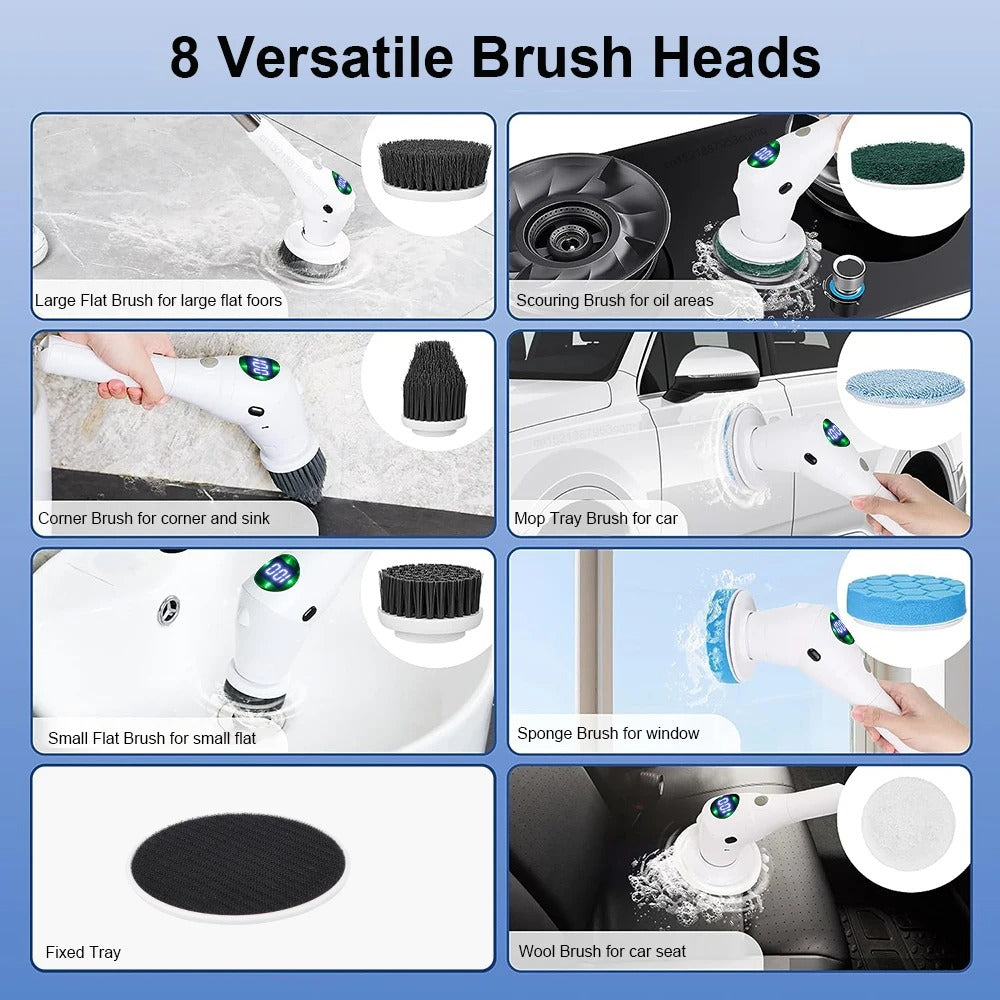 8 Versatile Brush Heads

Large Flat Brush for large flat foors

Scouring Brush for oil areas

Corner Brush for corner and sink

Mop Tray Brush for car

Small Flat Brush for small flat

Sponge Brush for window

Fixed Tray

Wool Brush for car seat