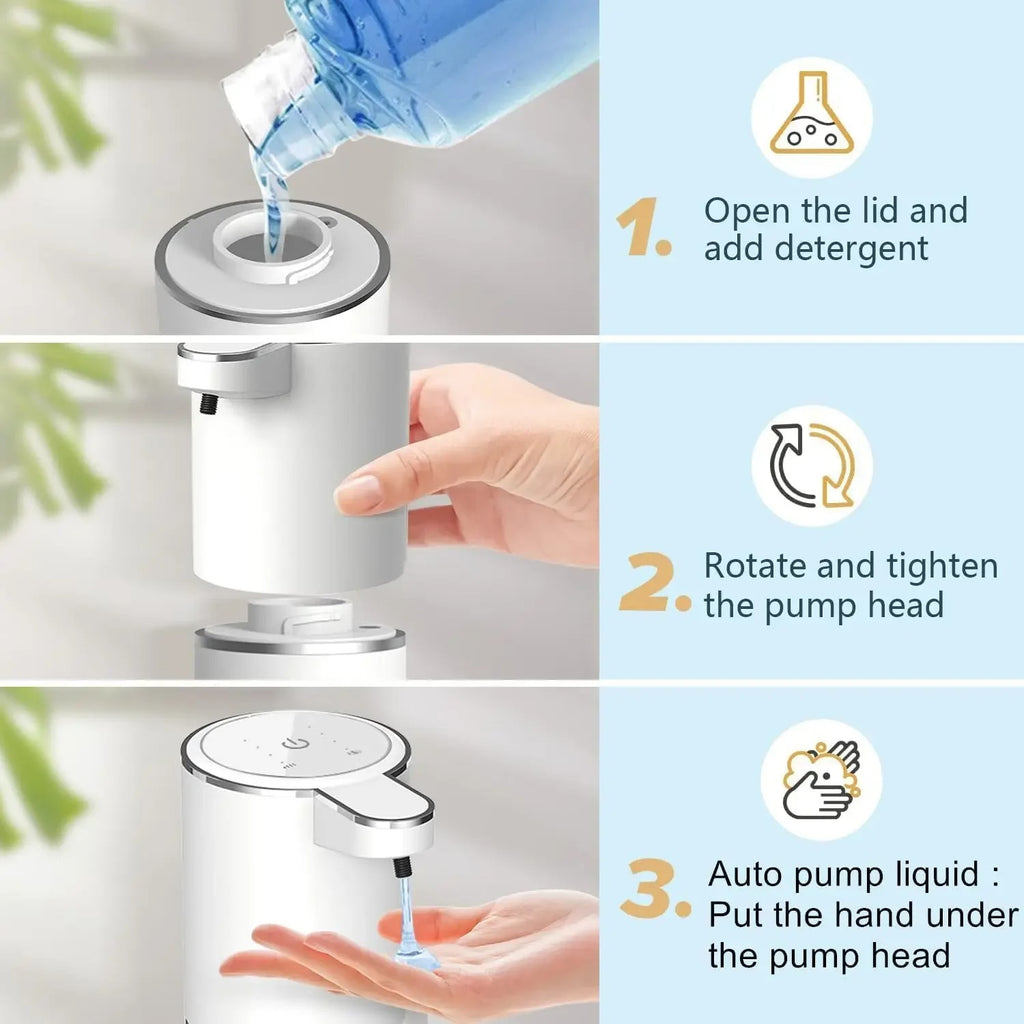 1. Open the lid and add detergent

2. Rotate and tighten the pump head

3. Auto pump liquid : Put the hand under the pump head